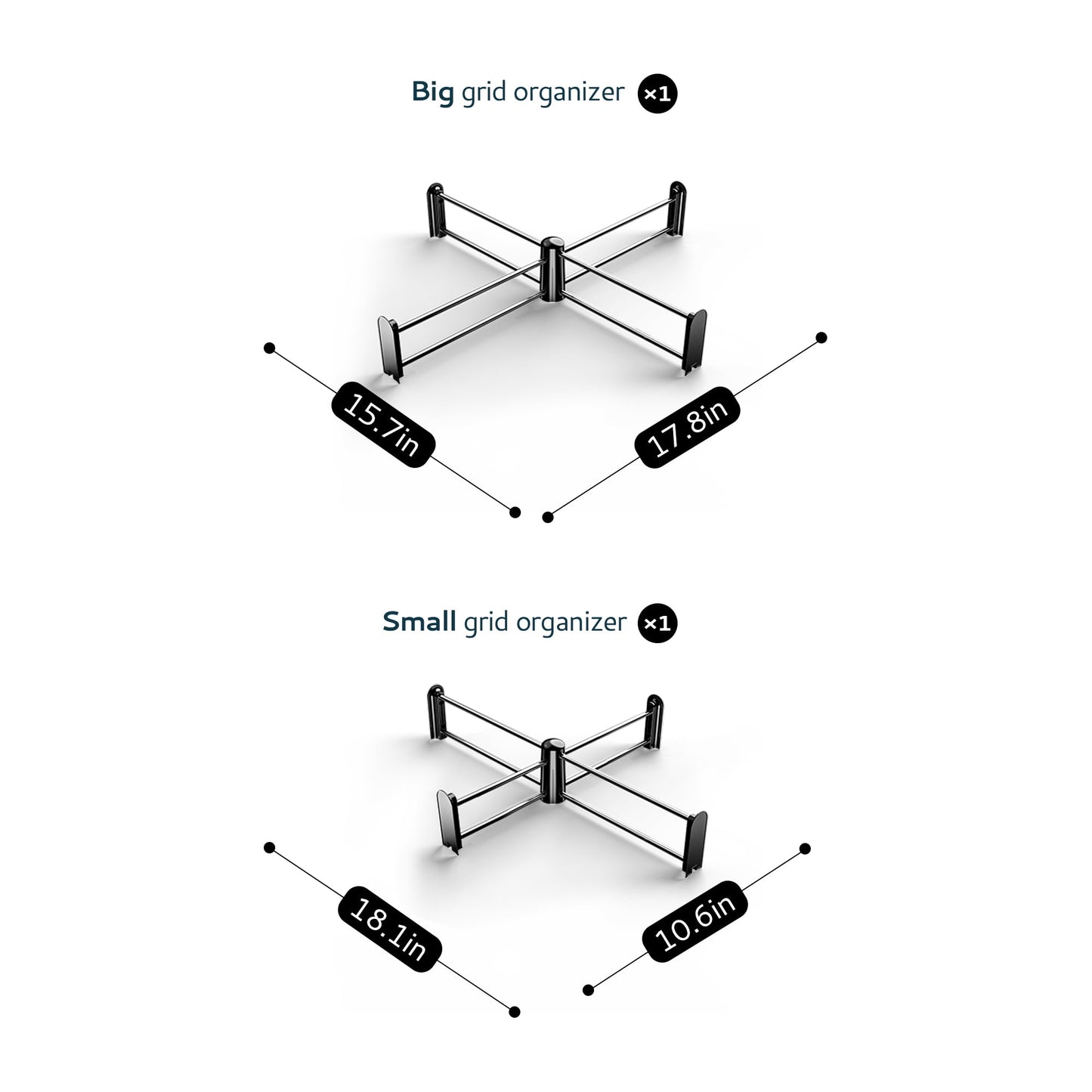 Big grid organizer ×1

15.7in

17.8in

Small grid organizer ×1

18.1in

10.6in